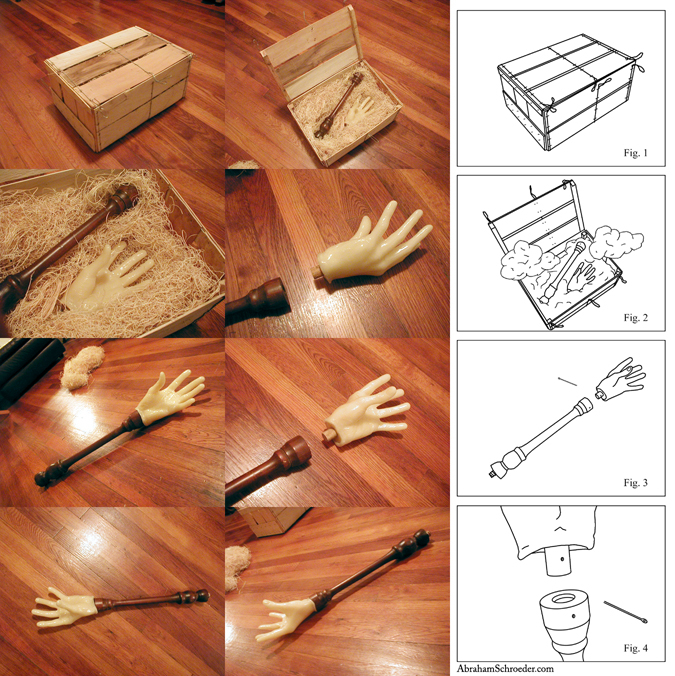 Fig. 1

Fig. 2

Fig. 3

Fig. 4

AbrahamSchroeder.com